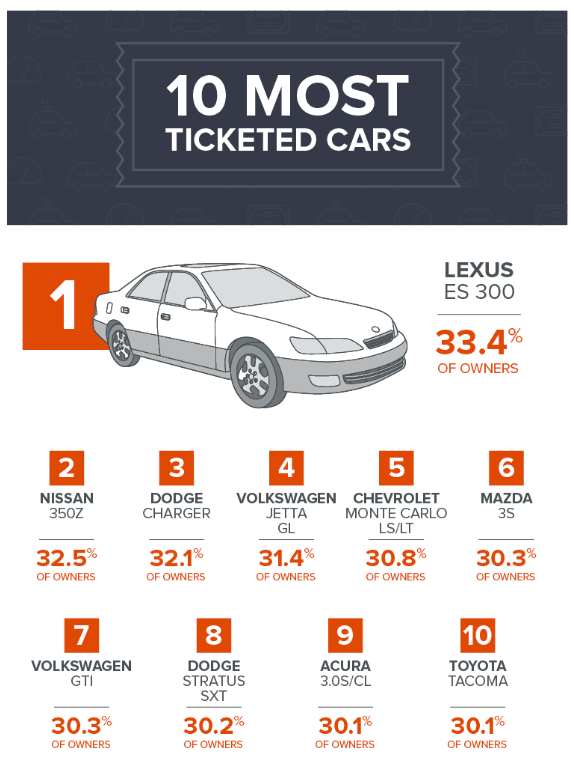 10 MOST
TICKETED CARS

1

LEXUS
ES 300

33.4%
OF OWNERS

2
NISSAN
350Z
32.5%
OF OWNERS

3
DODGE
CHARGER
32.1%
OF OWNERS

4
VOLKSWAGEN
JETTA
GL
31.4%
OF OWNERS

5
CHEVROLET
MONTE CARLO
LS/LT
30.8%
OF OWNERS

6
MAZDA
3S
30.3%
OF OWNERS

7
VOLKSWAGEN
GTI
30.3%
OF OWNERS

8
DODGE
STRATUS
SXT
30.2%
OF OWNERS

9
ACURA
3.0S/CL
30.1%
OF OWNERS

10
TOYOTA
TACOMA
30.1%
OF OWNERS